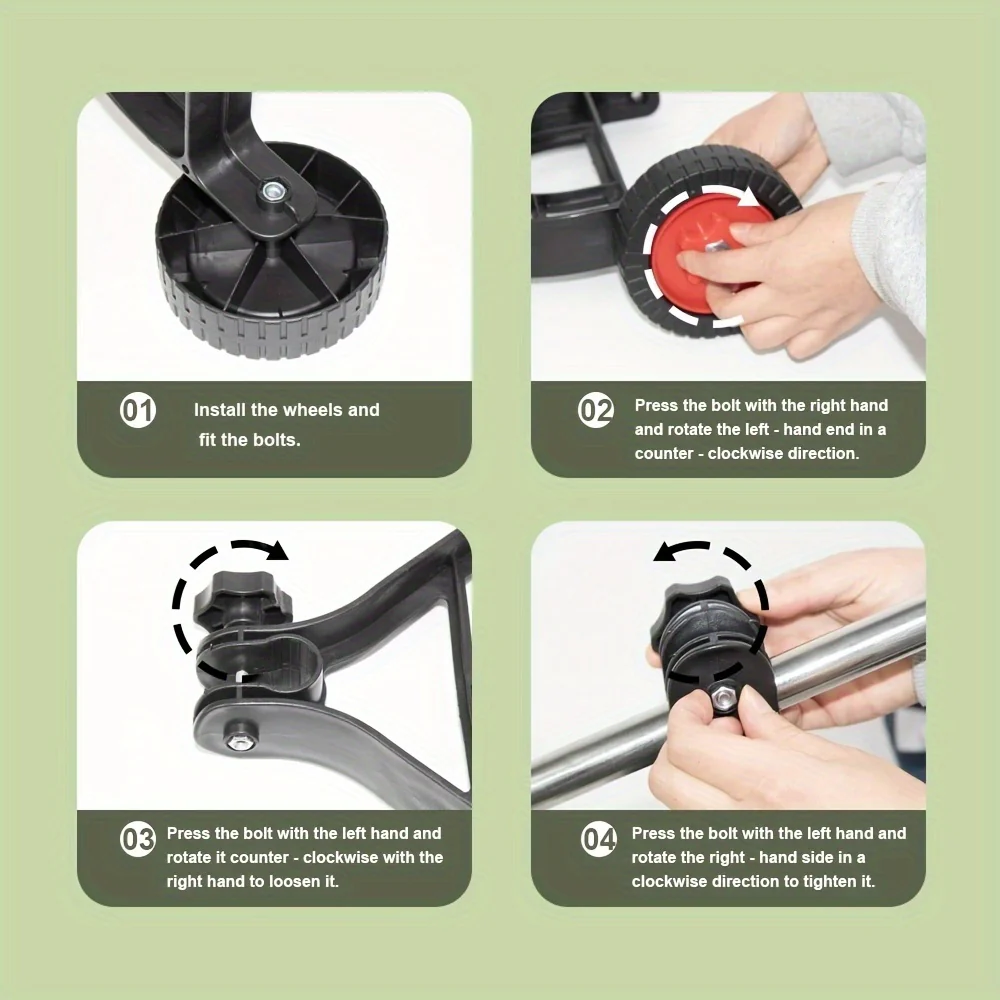 01 Install the wheels and fit the bolts.

02 Press the bolt with the right hand and rotate the left - hand end in a counter - clockwise direction.

03 Press the bolt with the left hand and rotate it counter - clockwise with the right hand to loosen it.

04 Press the bolt with the left hand and rotate the right - hand side in a clockwise direction to tighten it.